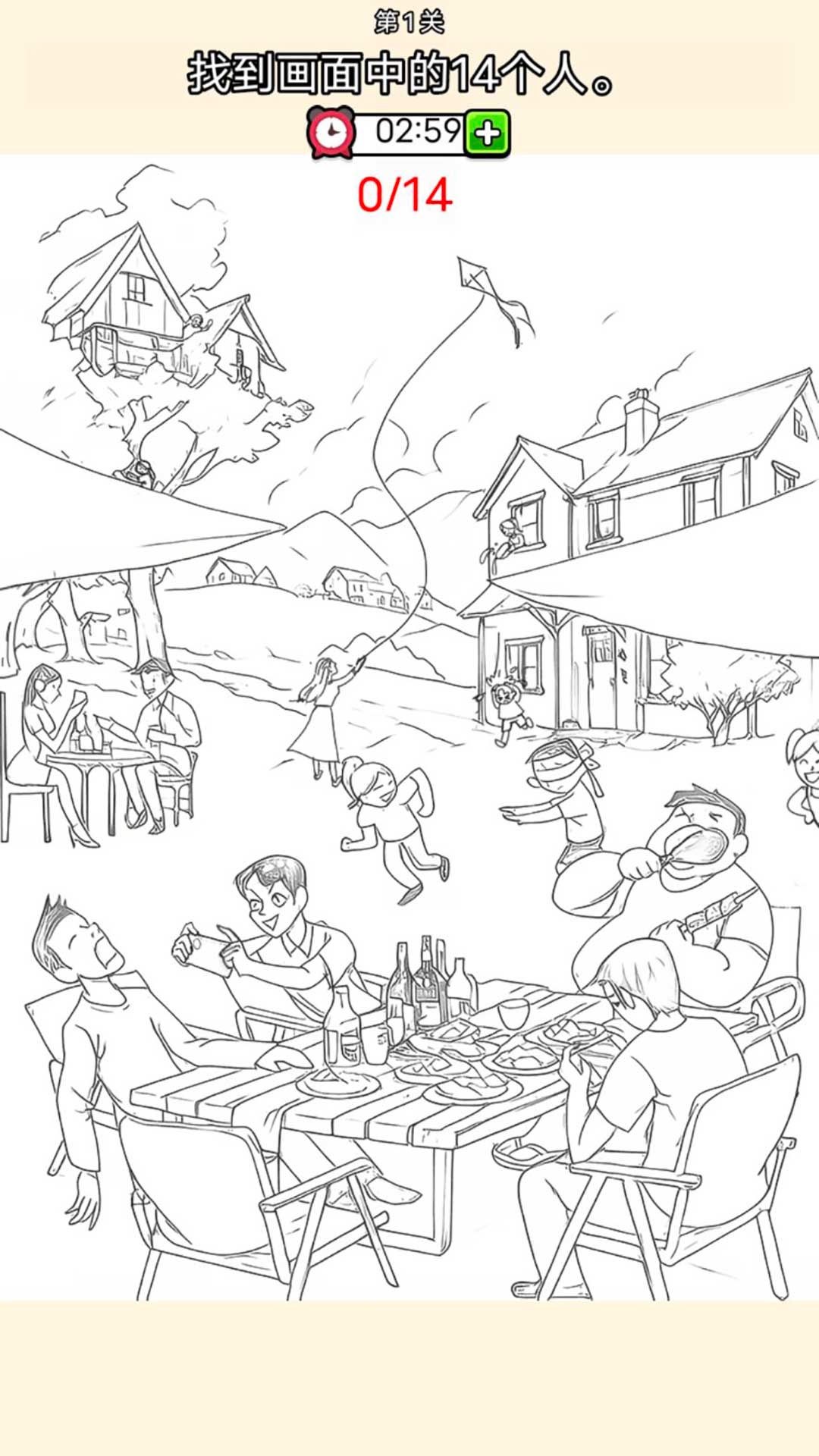 第1关

找到画面中的14个人。

02:59

0/14